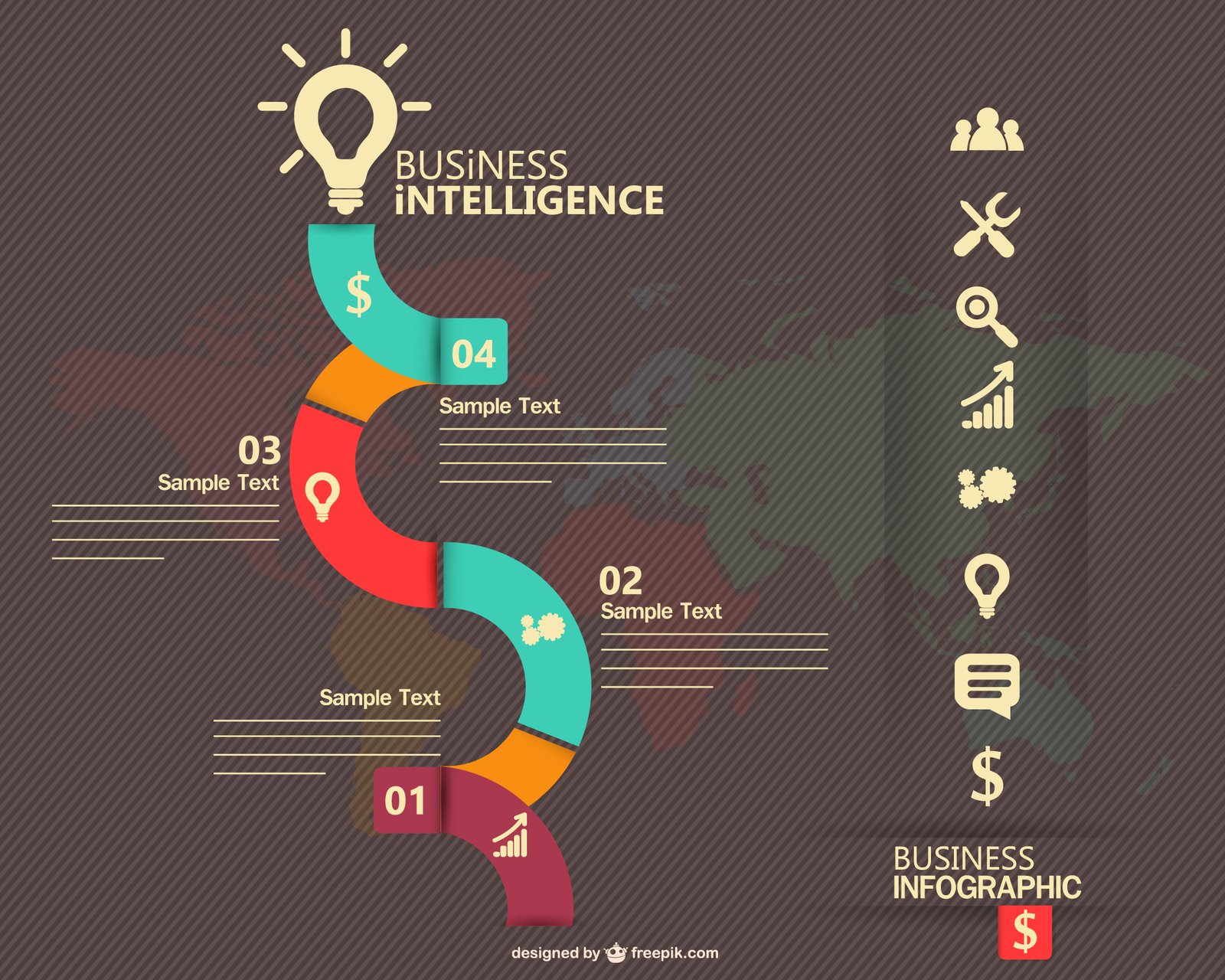 BUSiNESS
iNTELLIGENCE

$

04
Sample Text

03
Sample Text

02
Sample Text

Sample Text

01

$

BUSINESS
INFOGRAPHIC
$

designed by freepik.com